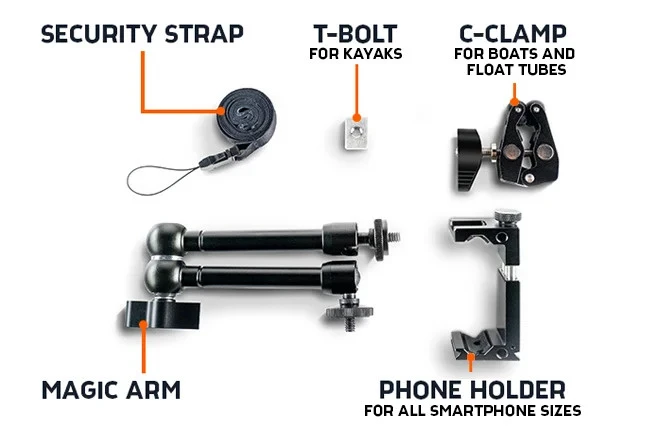 SECURITY STRAP

T-BOLT
FOR KAYAKS

C-CLAMP
FOR BOATS AND FLOAT TUBES

MAGIC ARM

PHONE HOLDER
FOR ALL SMARTPHONE SIZES