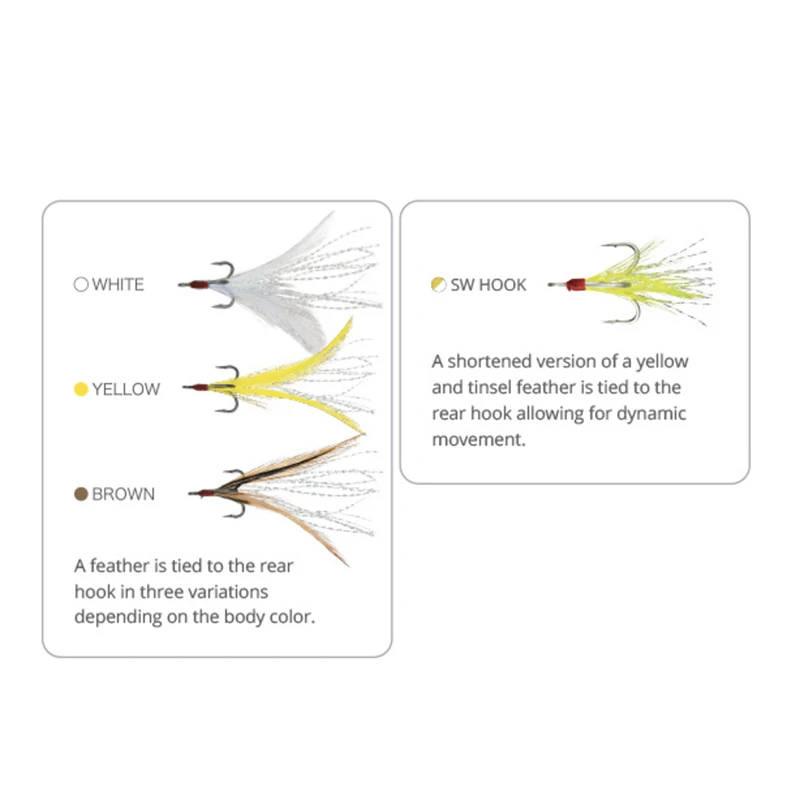 WHITE

YELLOW

BROWN

A feather is tied to the rear hook in three variations depending on the body color.

SW HOOK

A shortened version of a yellow and tinsel feather is tied to the rear hook allowing for dynamic movement.